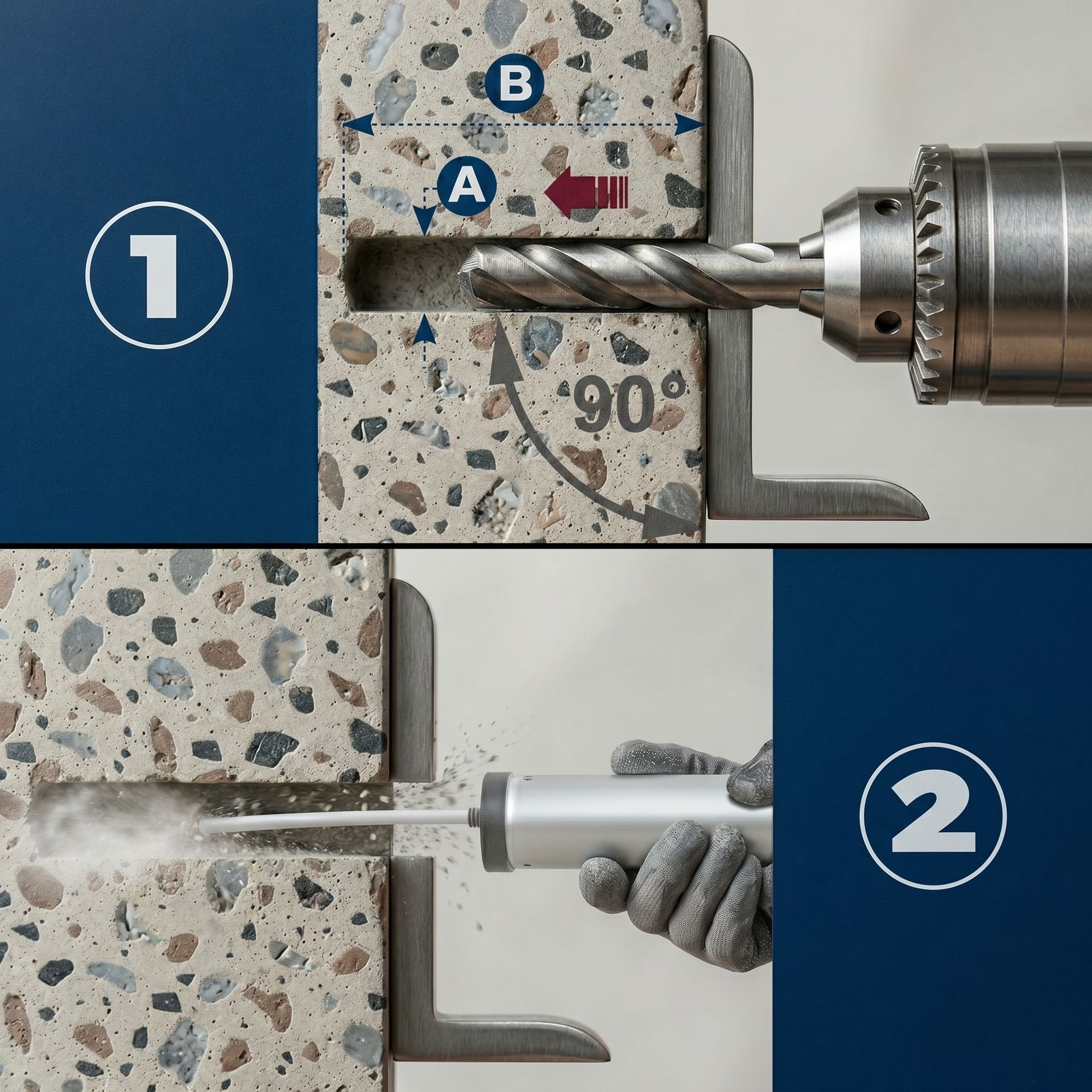 1

B

A

90°

2